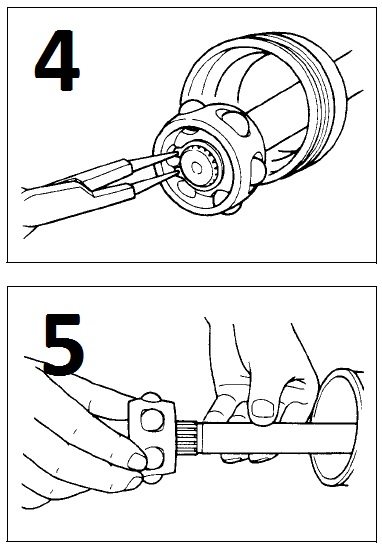 4

5