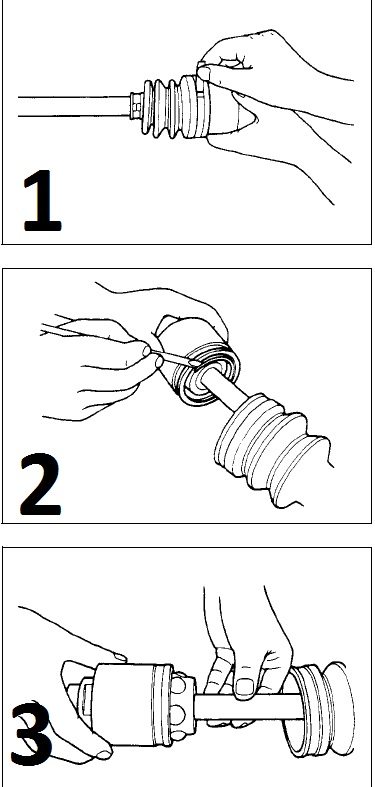 1

2

3